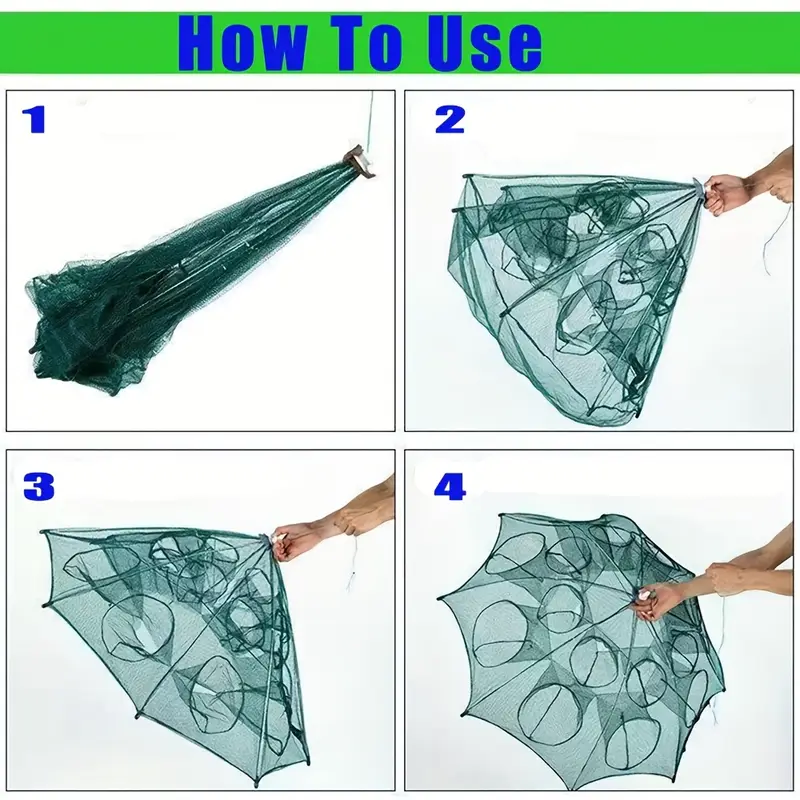 How To Use

1

2

3

4